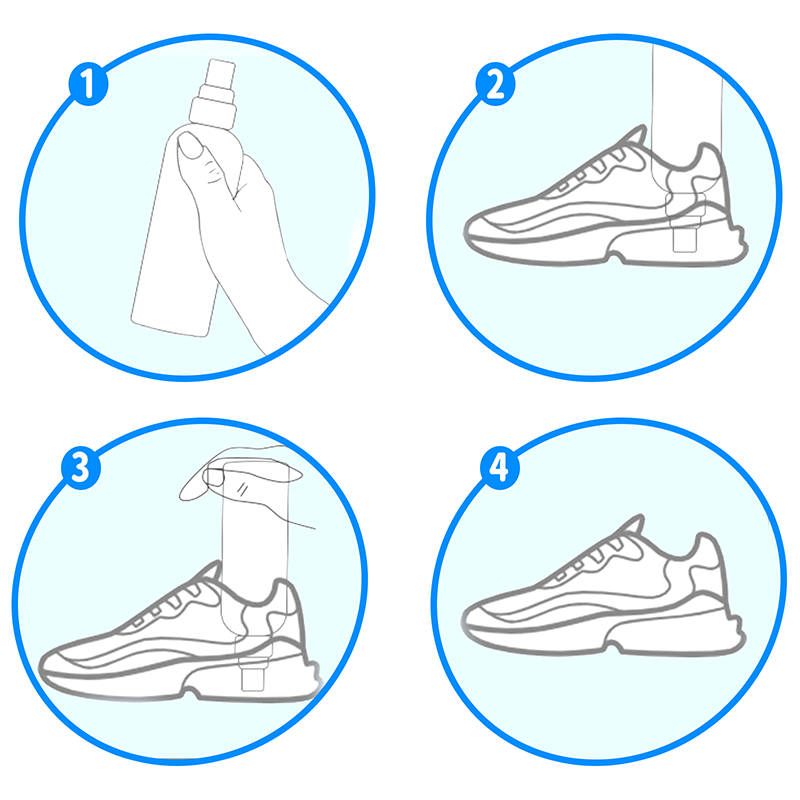 1
2
3
4